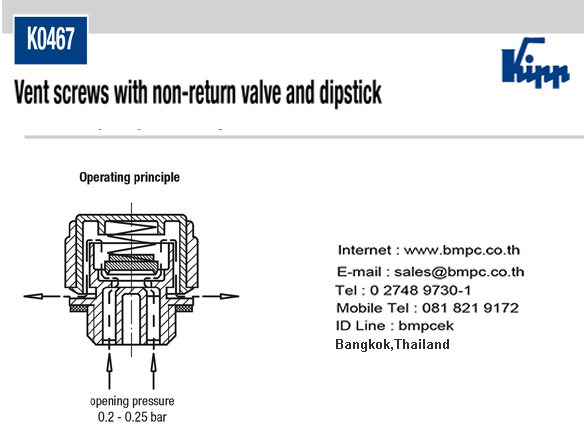 K0467

Kipp

Vent screws with non-return valve and dipstick

Operating principle

opening pressure
0.2 - 0.25 bar

Internet : www.bmpc.co.th
E-mail : sales@bmpc.co.th
Tel : 0 2748 9730-1
Mobile Tel : 081 821 9172
ID Line : bmpcek
Bangkok,Thailand